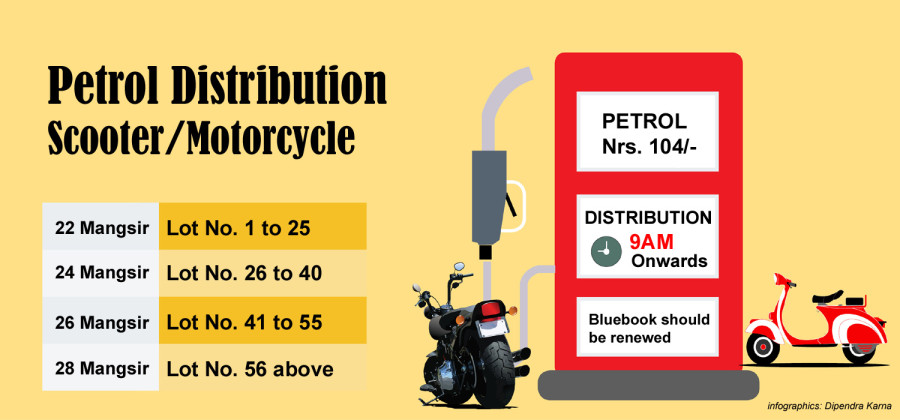 Petrol Distribution
Scooter/Motorcycle

| 22 Mangsir | Lot No. 1 to 25 |
|---|---|
| 24 Mangsir | Lot No. 26 to 40 |
| 26 Mangsir | Lot No. 41 to 55 |
| 28 Mangsir | Lot No. 56 above |

PETROL
Nrs. 104/-

DISTRIBUTION
9AM
Onwards

Bluebook should be renewed

infographics: Dipendra Karna