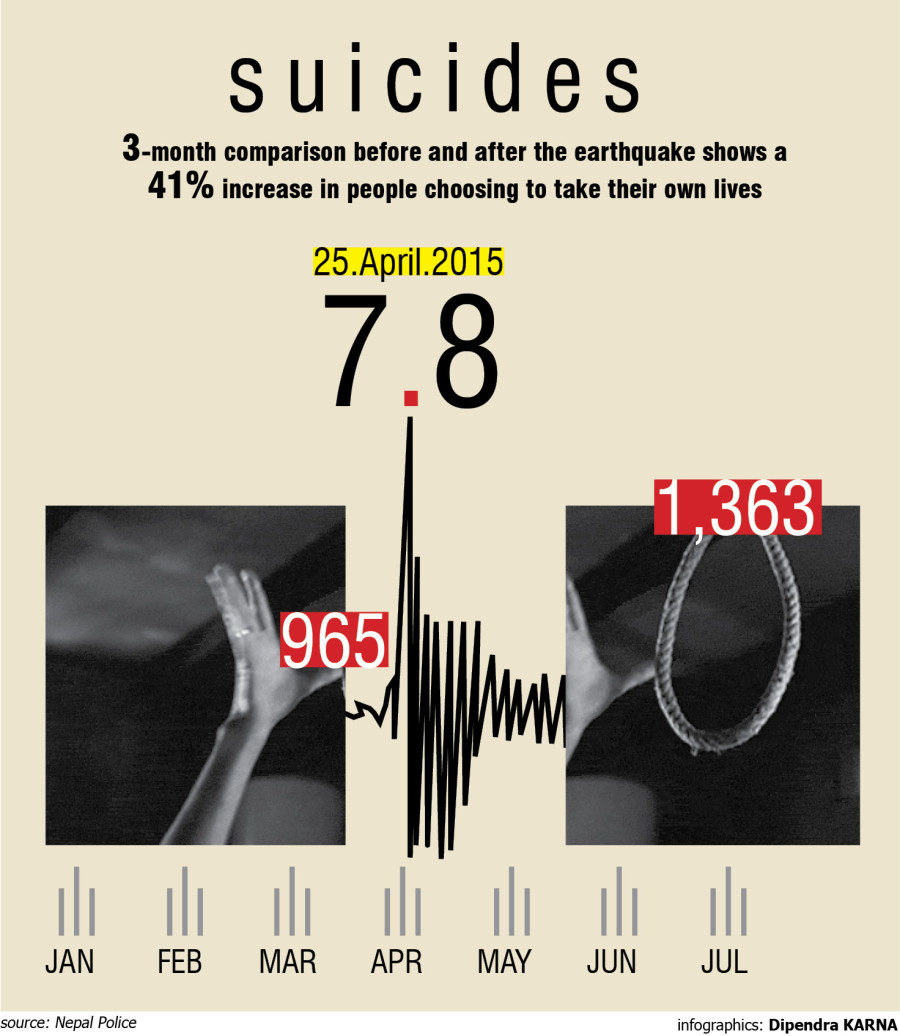 suicides

3-month comparison before and after the earthquake shows a 41% increase in people choosing to take their own lives

25.April.2015

7.8

965

1,363

JAN FEB MAR APR MAY JUN JUL

source: Nepal Police

infographics: Dipendra KARNA